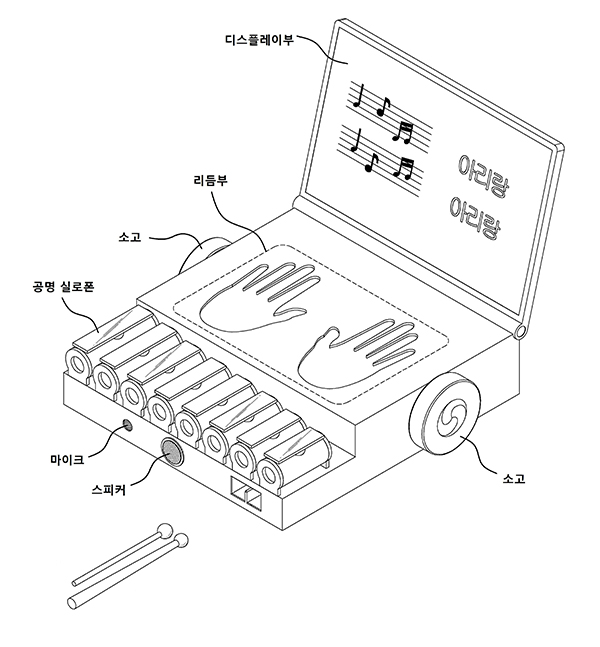 디스플레이부

아리랑
아리랑

리듬부

소고

공명 실로폰

마이크

스피커

소고